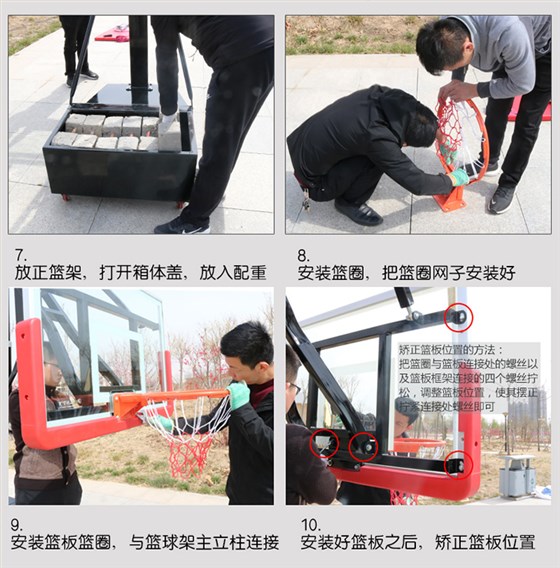 7.
放正篮架，打开箱体盖，放入配重

8.
安装篮圈，把篮圈网子安装好

矫正篮板位置的方法：
把篮圈与篮板连接处的螺丝以及篮板框架连接的四个螺丝拧松，调整篮板位置，使其摆正拧紧连接处螺丝即可

9.
安装篮板篮圈，与篮球架主立柱连接

10.
安装好篮板之后，矫正篮板位置